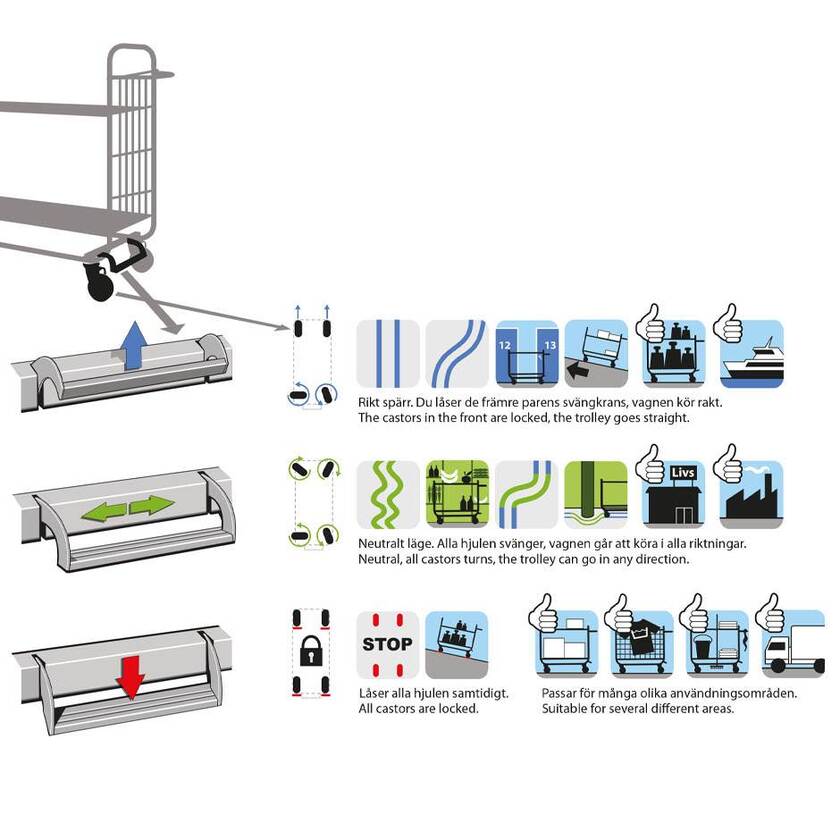 12 13

Rikt spärr. Du låser de främre parens svängkrans, vagnen kör rakt.
The castors in the front are locked, the trolley goes straight.

Livs

Neutralt läge. Alla hjulen svänger, vagnen går att köra i alla riktningar.
Neutral, all castors turns, the trolley can go in any direction.

STOP

Låser alla hjulen samtidigt.
All castors are locked.

Passar för många olika användningsområden.
Suitable for several different areas.