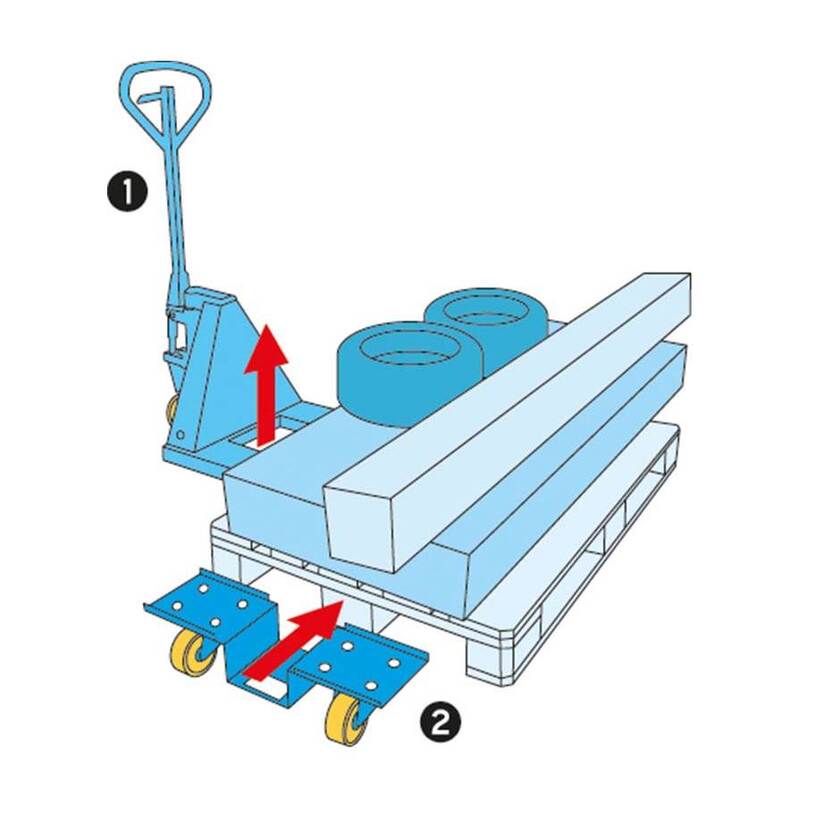 1

2