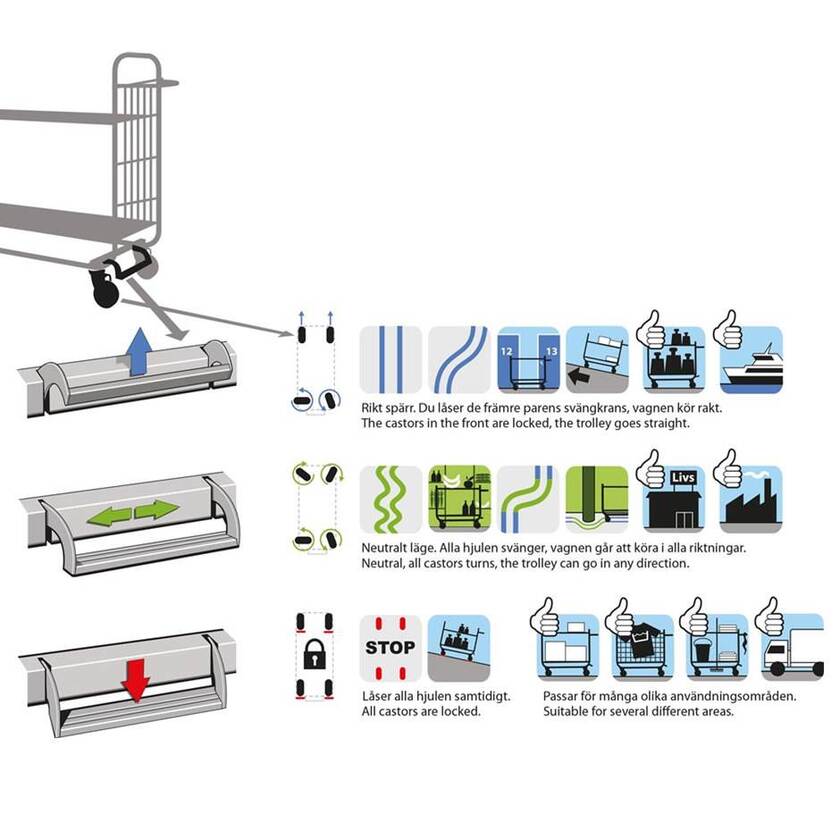 12 13

Rikt spärr. Du låser de främre parens svängkrans, vagnen kör rakt.
The castors in the front are locked, the trolley goes straight.

Livs

Neutralt läge. Alla hjulen svänger, vagnen går att köra i alla riktningar.
Neutral, all castors turns, the trolley can go in any direction.

STOP

Låser alla hjulen samtidigt.
All castors are locked.

Passar för många olika användningsområden.
Suitable for several different areas.